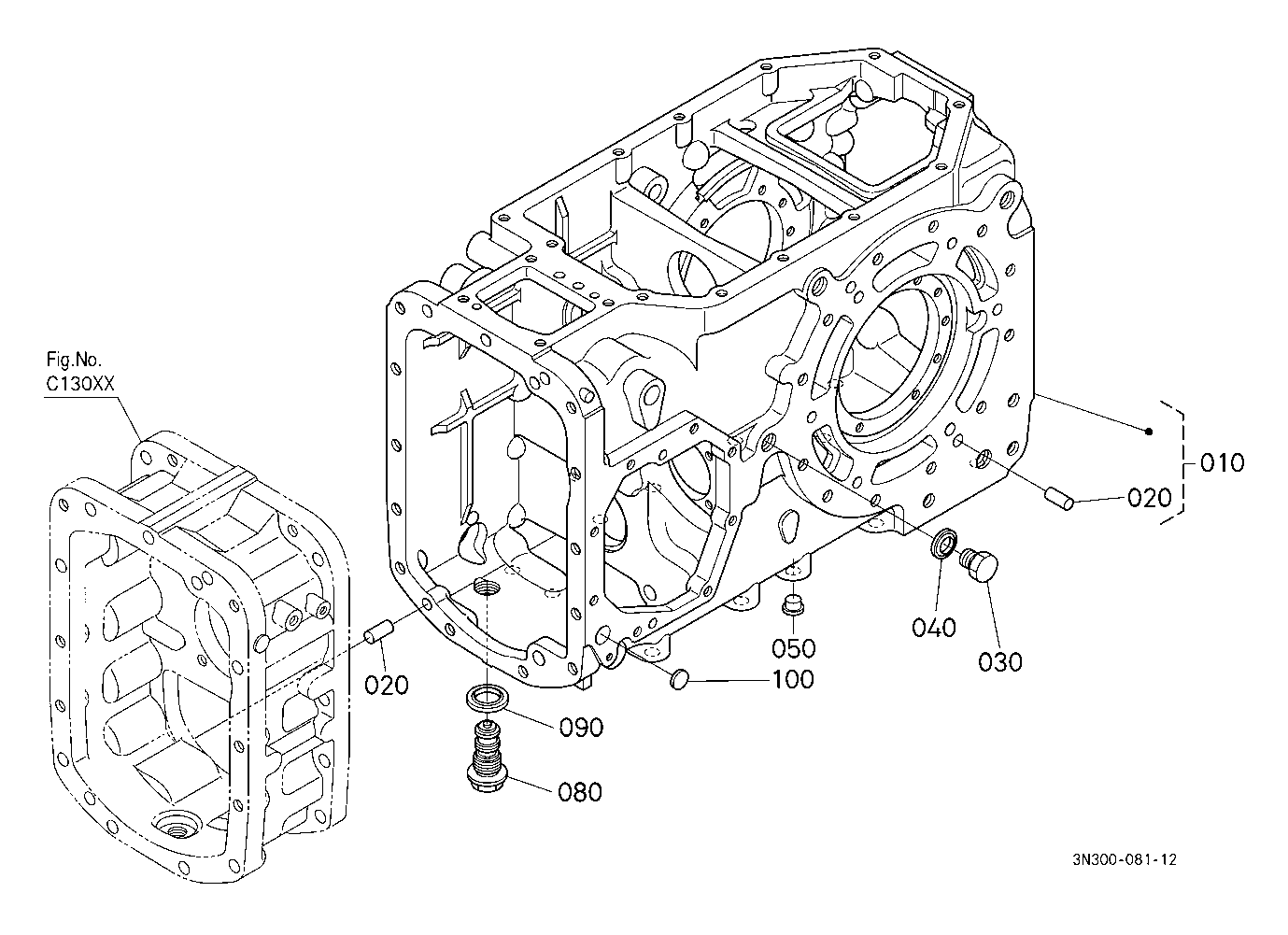 Fig.No.
C130XX

010
020
040
030
050
100
020
090
080

3N300-081-12